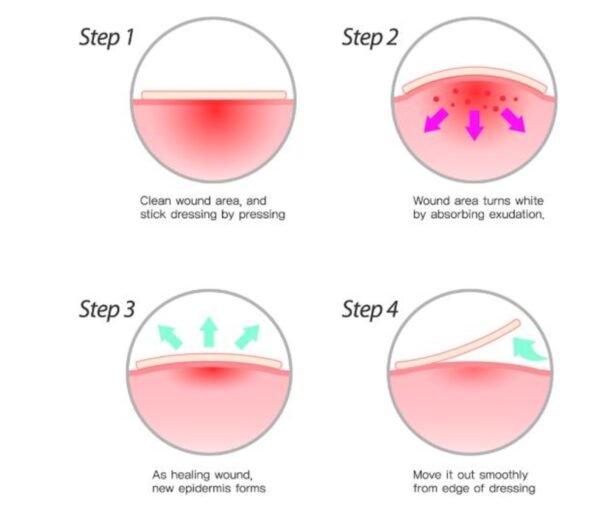 Step 1

Clean wound area, and stick dressing by pressing

Step 2

Wound area turns white by absorbing exudation,

Step 3

As healing wound, new epidermis forms

Step 4

Move it out smoothly from edge of dressing